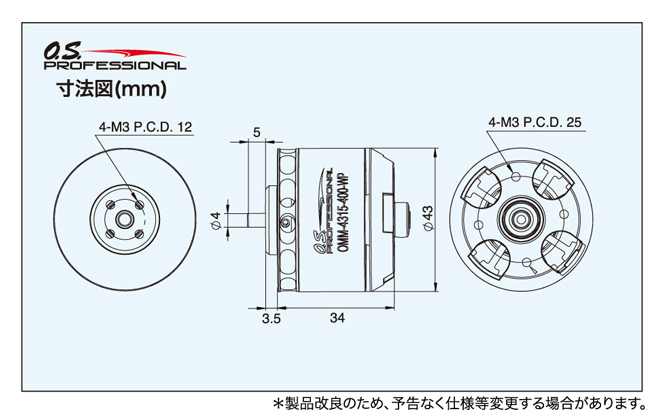 O.S. PROFESSIONAL

寸法図(mm)

4-M3 P.C.D. 12

5

$\phi 4$

O.S. PROFESSIONAL
OMM-4315-400-WP

$\phi 43$

3.5

34

4-M3 P.C.D. 25

＊製品改良のため、予告なく仕様等変更する場合があります。